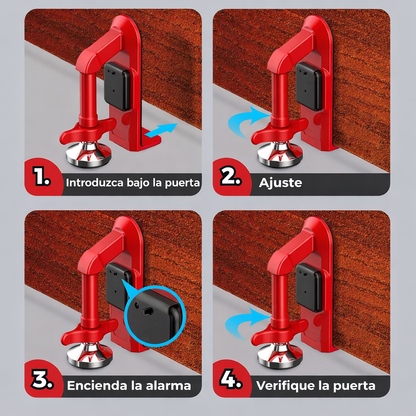 1. Introduzca bajo la puerta

2. Ajuste

3. Encienda la alarma

4. Verifique la puerta