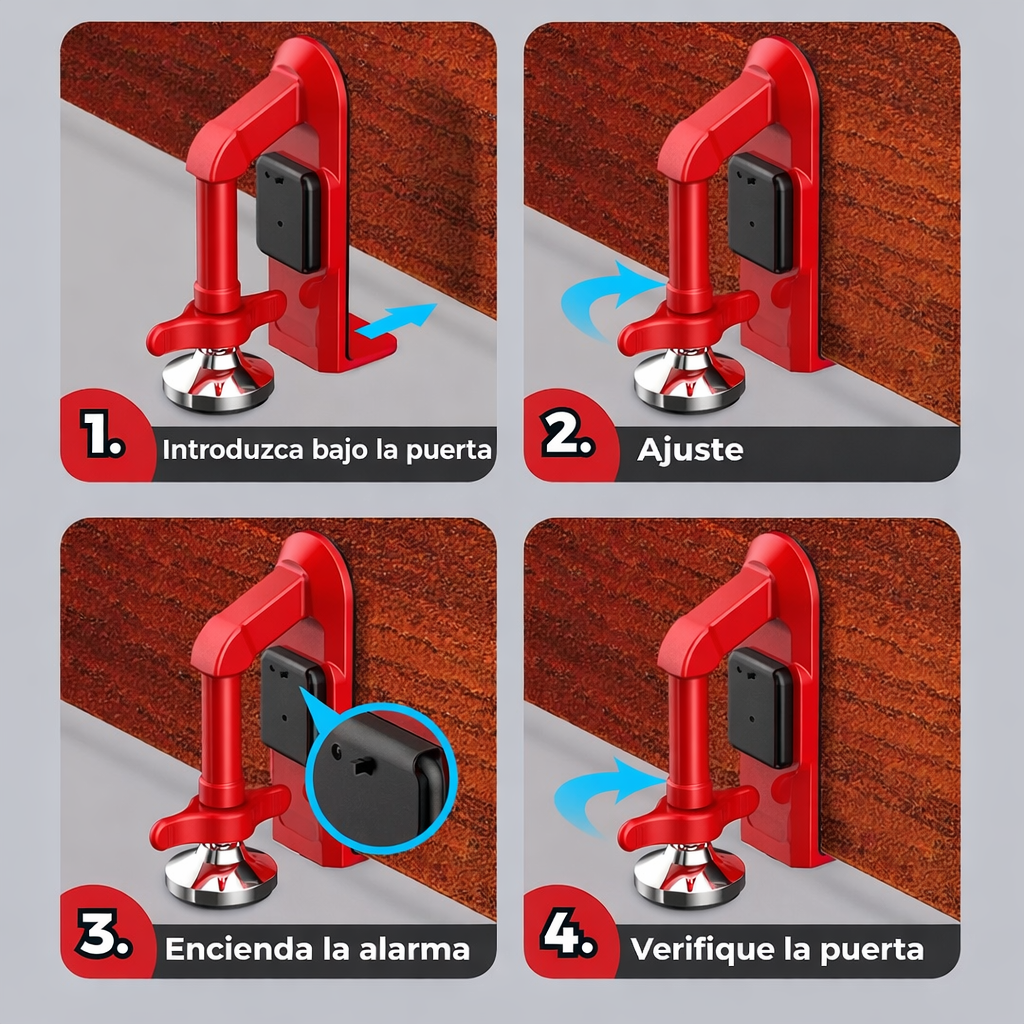 1. Introduzca bajo la puerta

2. Ajuste

3. Encienda la alarma

4. Verifique la puerta